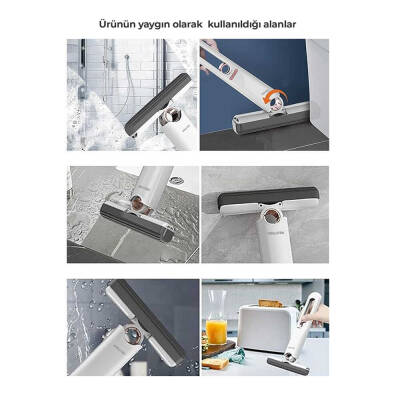 Ürünün yaygın olarak kullanıldığı alanlar