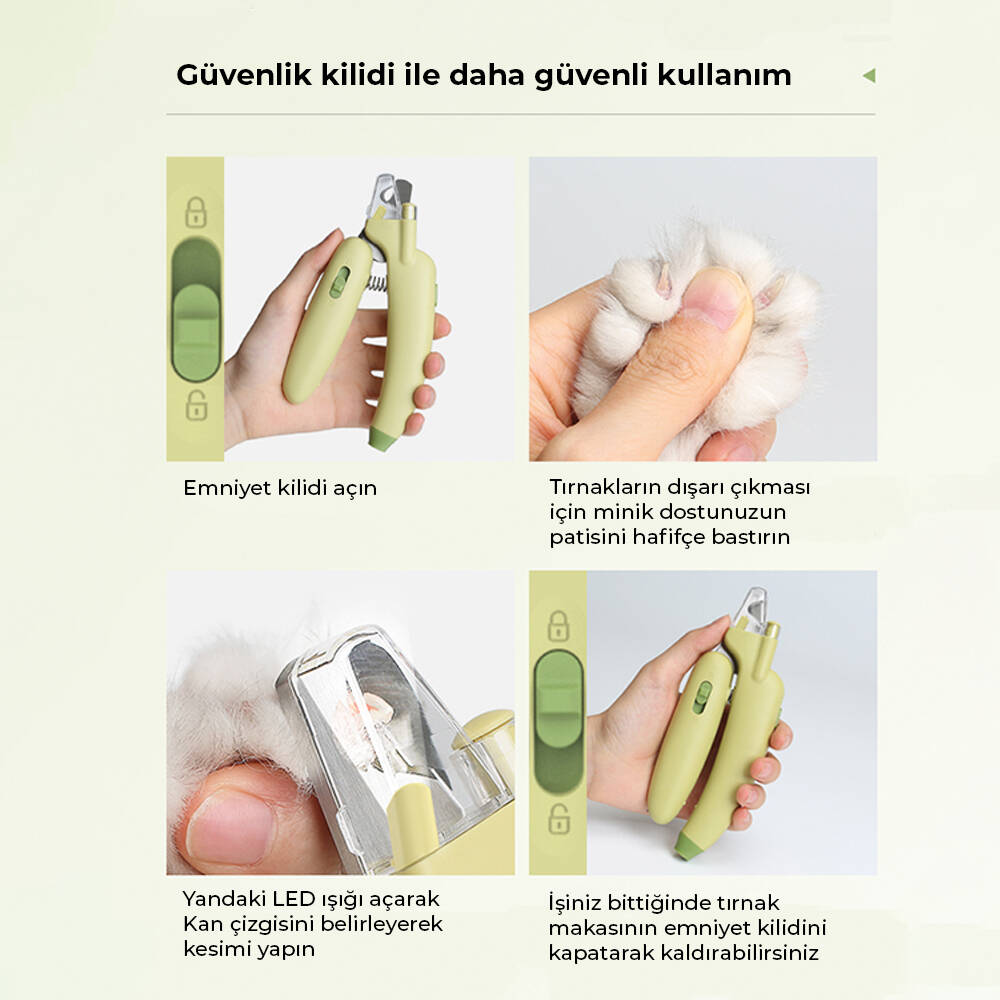 Güvenlik kilidi ile daha güvenli kullanım

Emniyet kilidi açın

Tırnakların dışarı çıkması için minik dostunuzun patisini hafifçe bastırın

Yandaki LED ışığı açarak Kan çizgisini belirleyerek kesimi yapın

İşiniz bittiğinde tırnak makasının emniyet kilidini kapatarak kaldırabilirsiniz