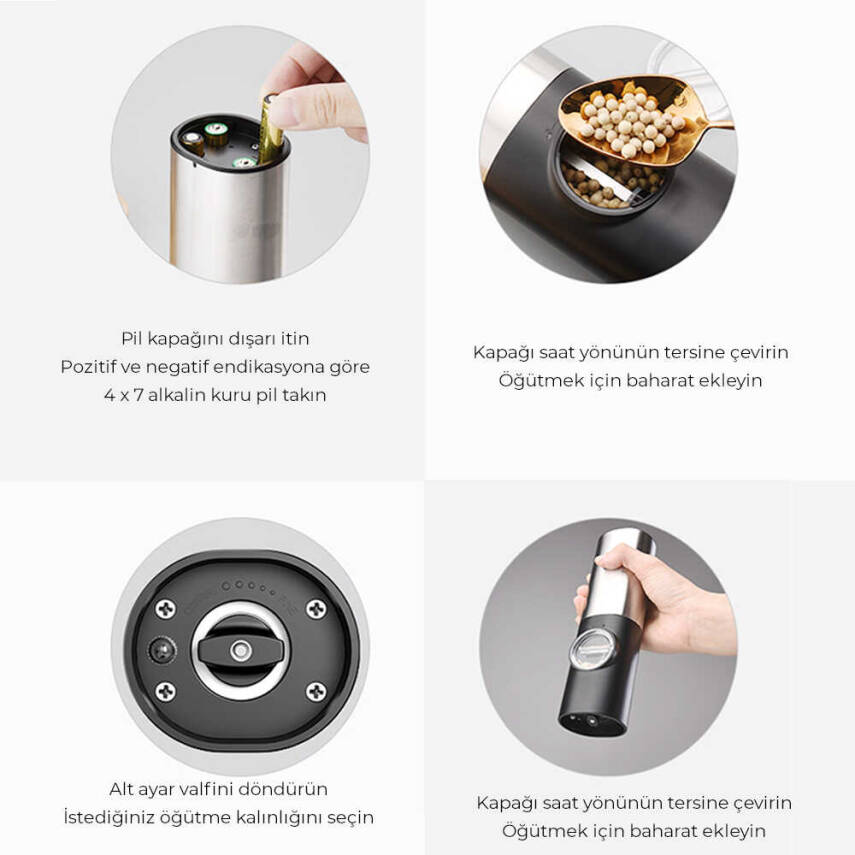 Pil kapağını dışarı itin
Pozitif ve negatif endikasyona göre
4 x 7 alkalin kuru pil takın

Kapağı saat yönünün tersine çevirin
Öğütmek için baharat ekleyin

Alt ayar valfini döndürün
İstediğiniz öğütme kalınlığını seçin

Kapağı saat yönünün tersine çevirin
Öğütmek için baharat ekleyin